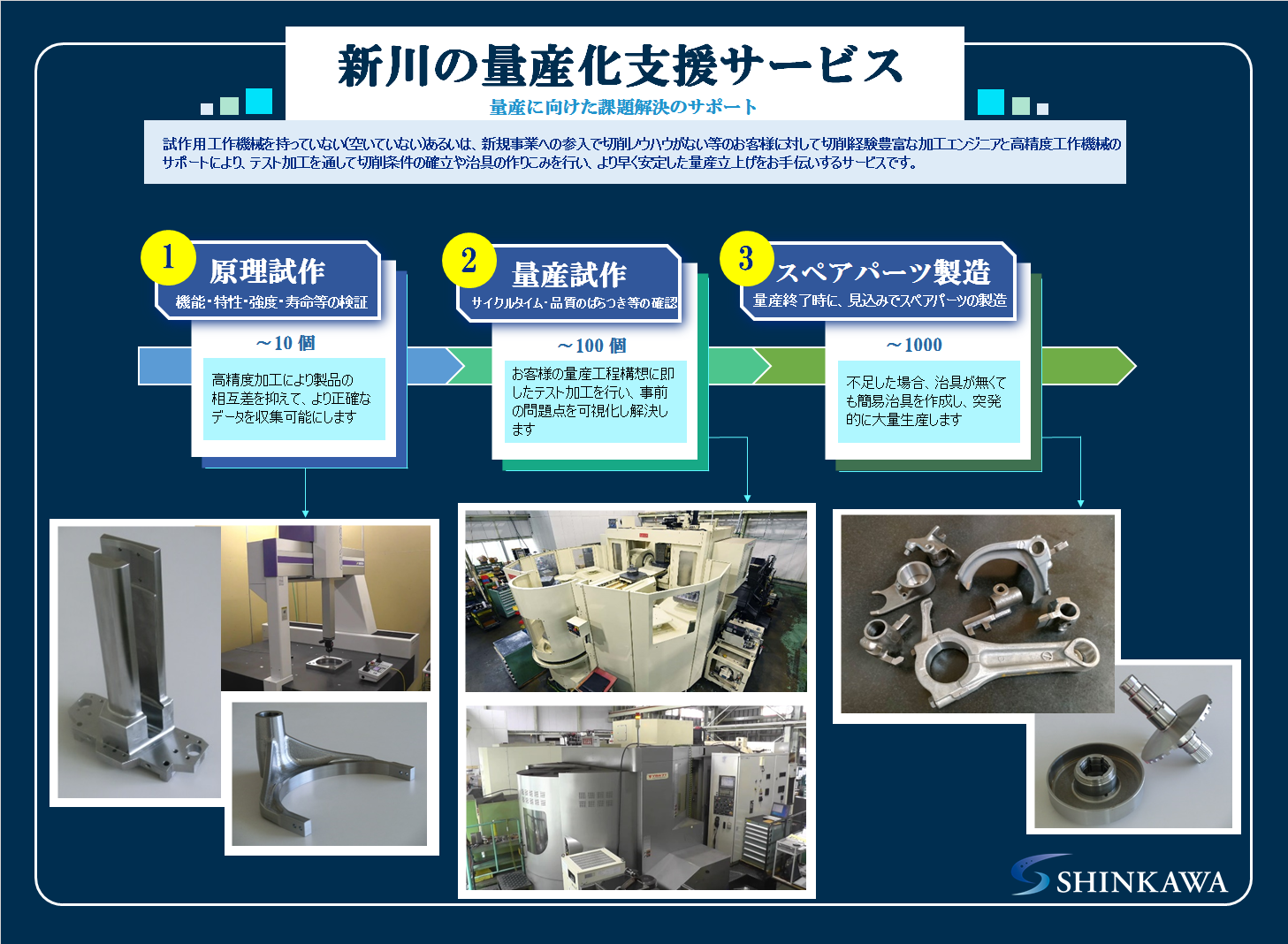 新川の量産化支援サービス

量産に向けた課題解決のサポート

試作用工作機械を持っていない(空いていない)あるいは、新規事業への参入で切削ノウハウがない等のお客様に対して切削経験豊富な加工エンジニアと高精度工作機械のサポートにより、テスト加工を通して切削条件の確立や治具の作りこみを行い、より早く安定した量産立上げをお手伝いするサービスです。

1 原理試作
機能・特性・強度・寿命等の検証
～10 個
高精度加工により製品の相互差を抑えて、より正確なデータを収集可能にします

2 量産試作
サイクルタイム・品質のばらつき等の確認
～100 個
お客様の量産工程構想に即したテスト加工を行い、事前の問題点を可視化し解決します

3 スペアパーツ製造
量産終了時に、見込みでスペアパーツの製造
～1000
不足した場合、治具が無くても簡易治具を作成し、突発的に大量生産します

SHINKAWA